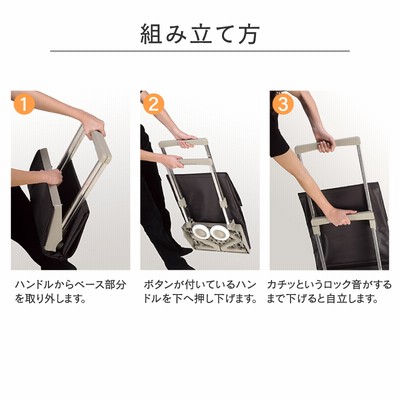 組み立て方

1

ハンドルからベース部分を取り外します。

2

ボタンが付いているハンドルを下へ押し下げます。

3

カチッというロック音がするまで下げると自立します。