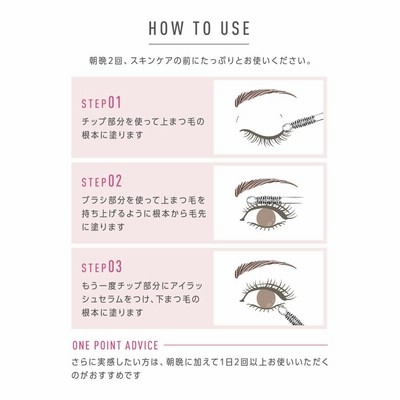 HOW TO USE

朝晩2回、スキンケアの前にたっぷりとお使いください。

STEP01
チップ部分を使って上まつ毛の根本に塗ります

STEP02
ブラシ部分を使って上まつ毛を持ち上げるように根本から毛先に塗ります

STEP03
もう一度チップ部分にアイラッシュセラムをつけ、下まつ毛の根本に塗ります

ONE POINT ADVICE
さらに実感したい方は、朝晩に加えて1日2回以上お使いいただくのがおすすめです