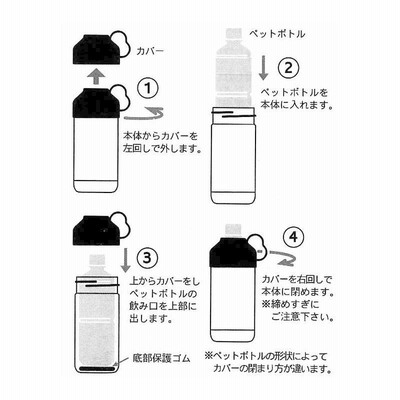 カバー

①

本体からカバーを左回しで外します。

ペットボトル

②

ペットボトルを本体に入れます。

③

上からカバーをしペットボトルの飲み口を上部に出します。

底部保護ゴム

④

カバーを右回しで本体に閉めます。
※締めすぎにご注意下さい。

※ペットボトルの形状によってカバーの閉まり方が違います。