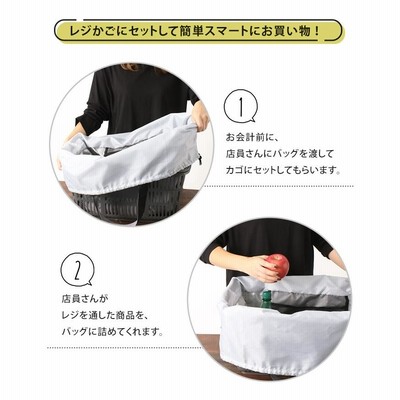 レジかごにセットして簡単スマートにお買い物！

1

お会計前に、
店員さんにバッグを渡して
カゴにセットしてもらいます。

2

店員さんが
レジを通した商品を、
バッグに詰めてくれます。