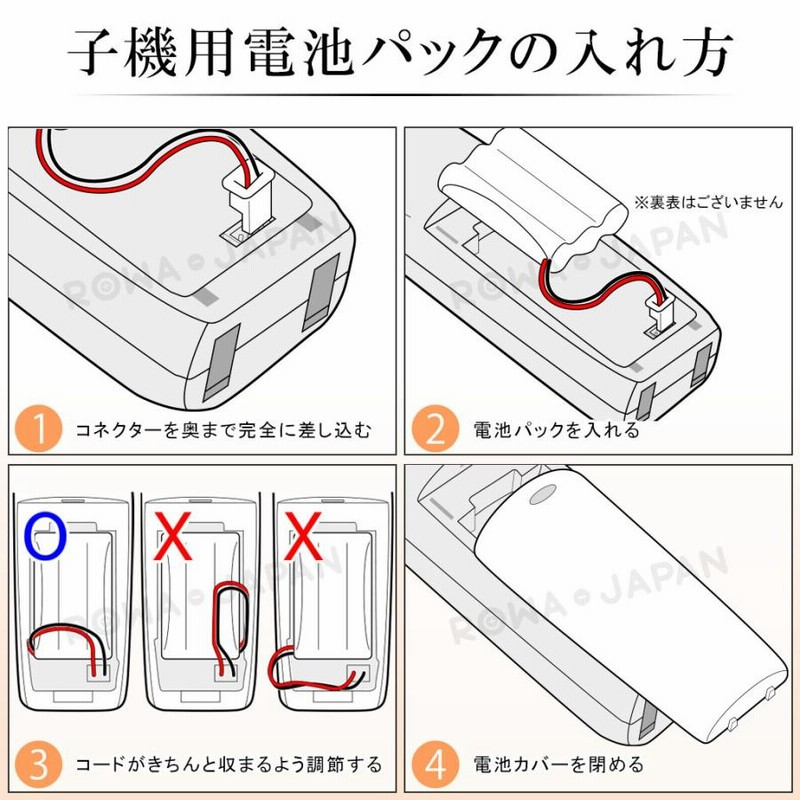 子機用電池パックの入れ方

ROWA・JAPAN

1 コネクターを奥まで完全に差し込む

※裏表はございません

ROWA・JAPAN

2 電池パックを入れる

O X X

ROWA・JAPAN

3 コードがきちんと収まるよう調節する

ROWA・JAPAN

4 電池カバーを閉める