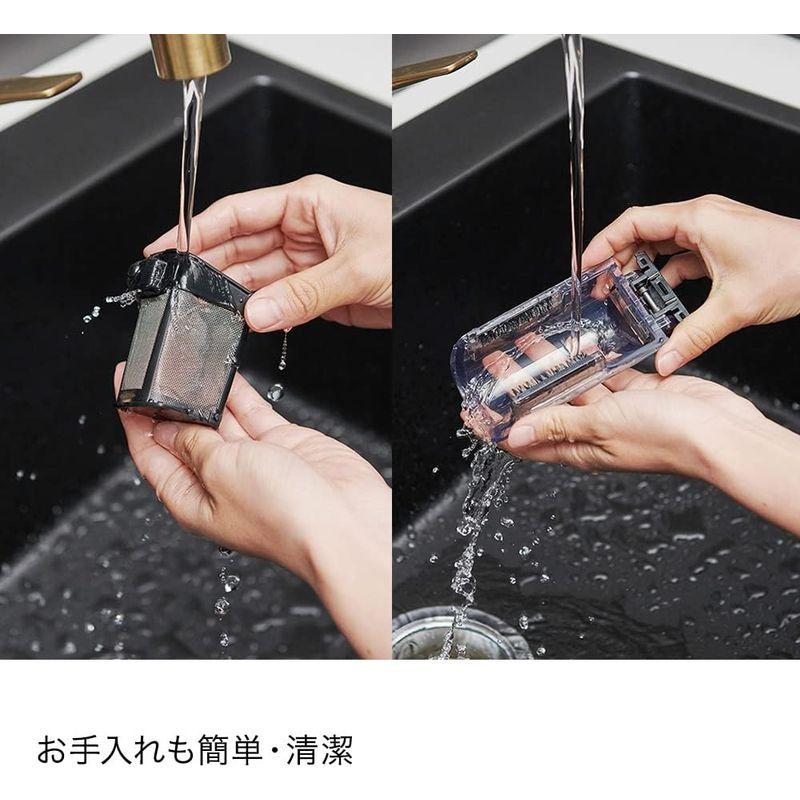 お手入れも簡単・清潔