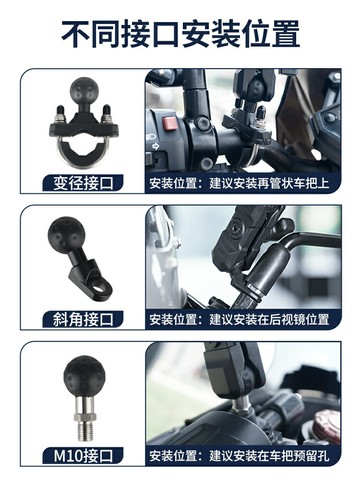 不同接口安装位置

变径接口

安装位置：建议安装再管状车把上

斜角接口

安装位置：建议安装在后视镜位置

M10接口

安装位置：建议安装在车把预留孔