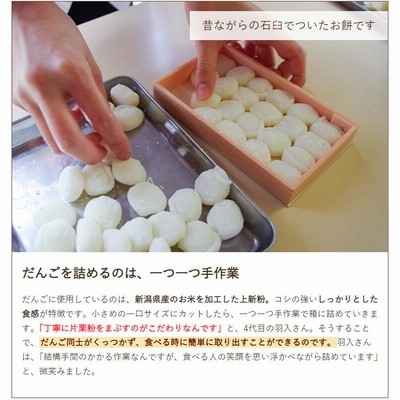 昔ながらの石臼でついたお餅です

だんごを詰めるのは、一つ一つ手作業

だんごに使用しているのは、新潟県産のお米を加工した上新粉。コシの強いしっかりとした食感が特徴です。小さめの一口サイズにカットしたら、一つ一つ手作業で箱に詰めていきます。「丁寧に片栗粉をまぶすのがこだわりなんです」と、4代目の羽入さん。そうすることで、だんご同士がくっつかず、食べる時に簡単に取り出すことができるのです。羽入さんは、「結構手間のかかる作業なんですが、食べる人の笑顔を思い浮かべながら詰めています」と、微笑みました。