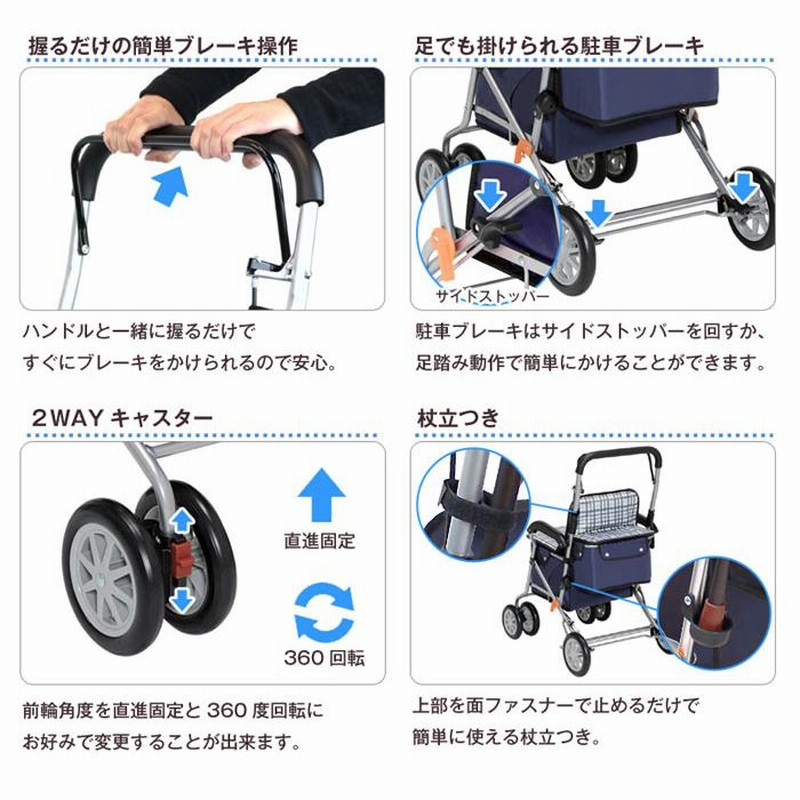 握るだけの簡単ブレーキ操作

ハンドルと一緒に握るだけで
すぐにブレーキをかけられるので安心。

足でも掛けられる駐車ブレーキ

サイドストッパー

駐車ブレーキはサイドストッパーを回すか、
足踏み動作で簡単にかけることができます。

2WAY キャスター

直進固定

360 回転

前輪角度を直進固定と 360 度回転に
お好みで変更することが出来ます。

杖立つき

上部を面ファスナーで止めるだけで
簡単に使える杖立つき。