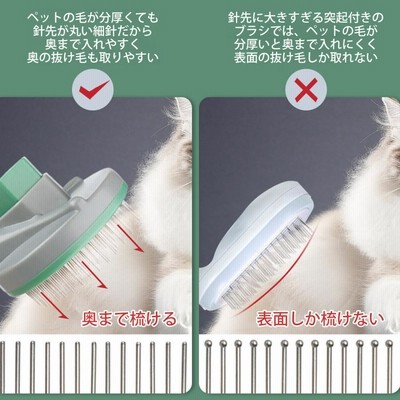 ペットの毛が分厚くても
針先が丸い細針だから
奥まで入れやすく
奥の抜け毛も取りやすい

奥まで梳ける

針先に大きすぎる突起付きの
ブラシでは、ペットの毛が
分厚いと奥まで入れにくく
表面の抜け毛しか取れない

表面しか梳けない