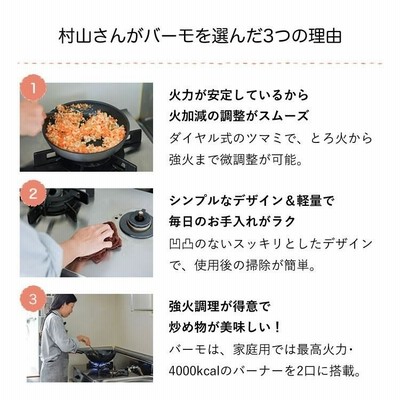 村山さんがバーモを選んだ3つの理由

1

火力が安定しているから
火加減の調整がスムーズ

ダイヤル式のツマミで、とろ火から強火まで微調整が可能。

2

シンプルなデザイン＆軽量で
毎日のお手入れがラク

凹凸のないスッキリとしたデザインで、使用後の掃除が簡単。

3

強火調理が得意で
炒め物が美味しい！

バーモは、家庭用では最高火力・4000kcalのバーナーを2口に搭載。