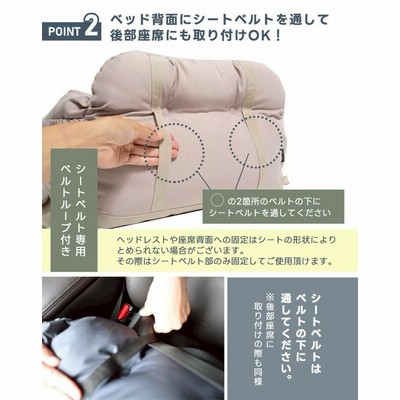 POINT 2 ベッド背面にシートベルトを通して後部座席にも取り付けOK！

シートベルト専用ベルトループ付き

○の2箇所のベルトの下にシートベルトを通してください

ヘッドレストや座席背面への固定はシートの形状によりとめられない場合がございます。
その際はシートベルト部のみ固定してご使用頂けます。

シートベルトはベルトの下に通してください。

※後部座席に取り付けの際も同様