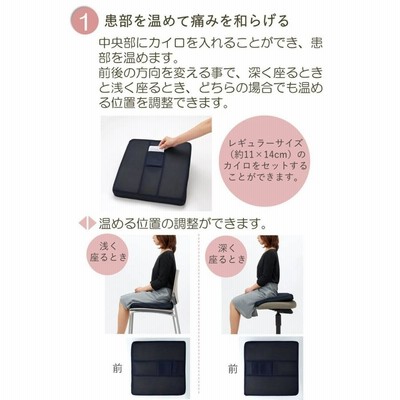 1 患部を温めて痛みを和らげる

中央部にカイロを入れることができ、患部を温めます。
前後の方向を変える事で、深く座るときと浅く座るとき、どちらの場合でも温める位置を調整できます。

レギュラーサイズ（約11×14cm）のカイロをセットすることができます。

温める位置の調整ができます。

浅く座るとき

深く座るとき

前

前