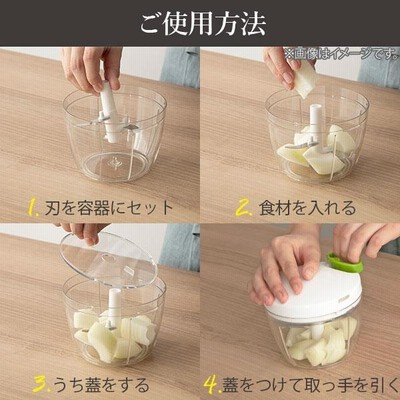 ご使用方法

※画像はイメージです。

1. 刃を容器にセット

2. 食材を入れる

3. うち蓋をする

4. 蓋をつけて取っ手を引く