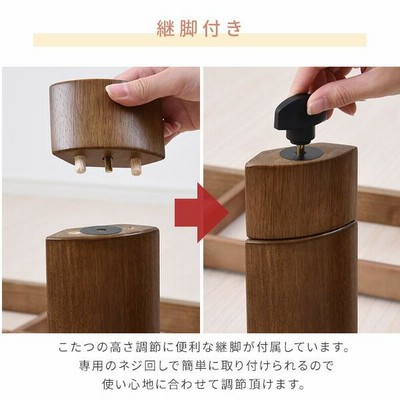 継脚付き

こたつの高さ調節に便利な継脚が付属しています。
専用のネジ回しで簡単に取り付けられるので
使い心地に合わせて調節頂けます。