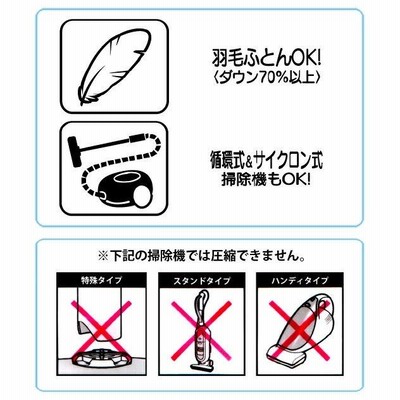 羽毛ふとんOK!
〈ダウン70%以上〉

循環式&サイクロン式
掃除機もOK!

※下記の掃除機では圧縮できません。

特殊タイプ

スタンドタイプ

ハンディタイプ