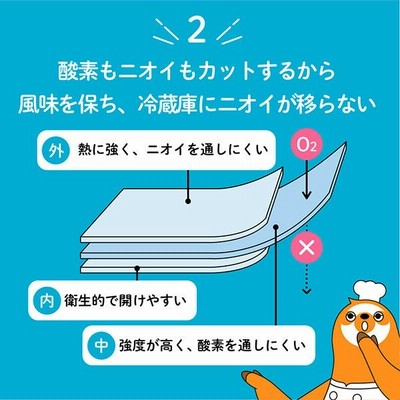 2

酸素もニオイもカットするから
風味を保ち、冷蔵庫にニオイが移らない

外 熱に強く、ニオイを通しにくい

$O_2$

×

内 衛生的で開けやすい

中 強度が高く、酸素を通しにくい