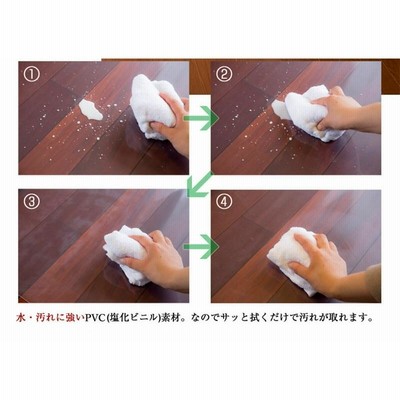 ①

②

③

④

水・汚れに強いPVC(塩化ビニル)素材。なのでサッと拭くだけで汚れが取れます。