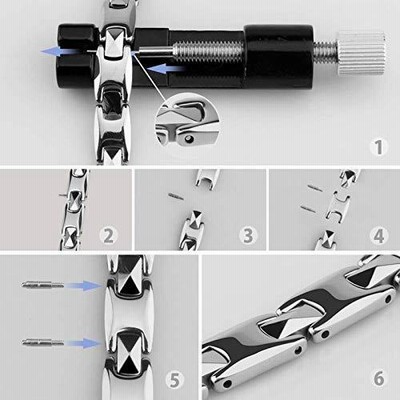 1

2

3

4

5

6