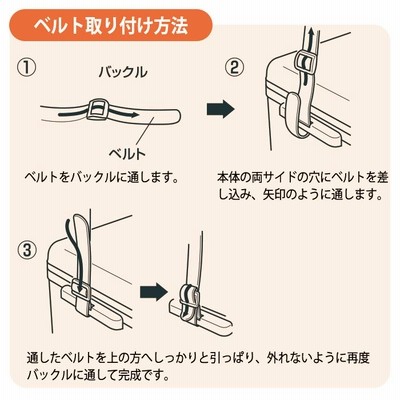 ベルト取り付け方法

①

バックル

ベルト

ベルトをバックルに通します。

②

本体の両サイドの穴にベルトを差し込み、矢印のように通します。

③

通したベルトを上の方へしっかりと引っぱり、外れないように再度バックルに通して完成です。