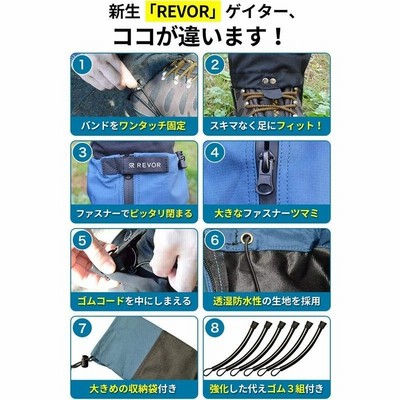 新生「REVOR」ゲイター、
ココが違います！

1
バンドをワンタッチ固定

2
スキマなく足にフィット！

3
REVOR
ファスナーでピッタリ閉まる

4
大きなファスナーツマミ

5
ゴムコードを中にしまえる

6
透湿防水性の生地を採用

7
大きめの収納袋付き

8
強化した代えゴム３組付き