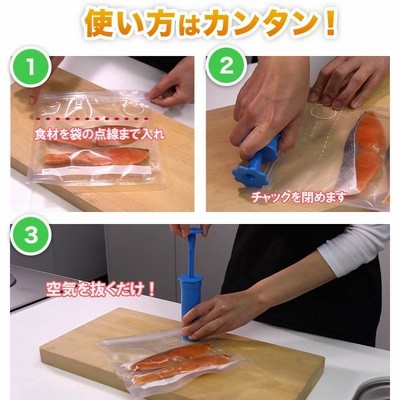 使い方はカンタン！

1

食材を袋の点線まで入れ

2

チャックを閉めます

3

空気を抜くだけ！