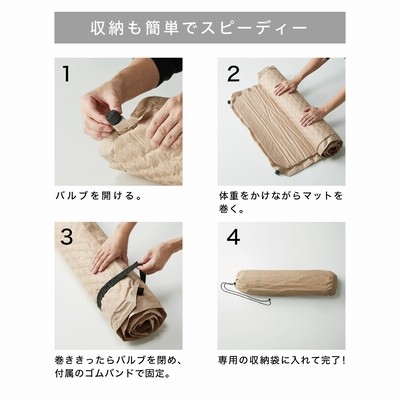 収納も簡単でスピーディー

1

バルブを開ける。

2

体重をかけながらマットを巻く。

3

巻ききったらバルブを閉め、付属のゴムバンドで固定。

4

専用の収納袋に入れて完了！