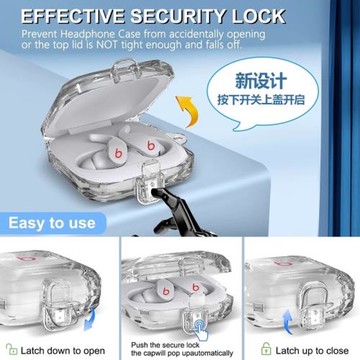 EFFECTIVE SECURITY LOCK
Prevent Headphone Case from accidentally opening or the top lid is NOT tight enough and falls off.

新设计
按下开关上盖开启

Easy to use

Latch down to open

Push the secure lock the capwill pop upautomatically

Latch up to close