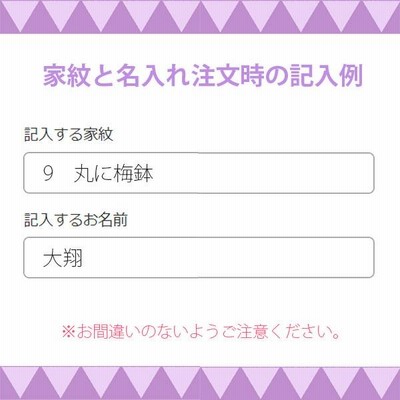 家紋と名入れ注文時の記入例

記入する家紋

9　丸に梅鉢

記入するお名前

大翔

※お間違いのないようご注意ください。