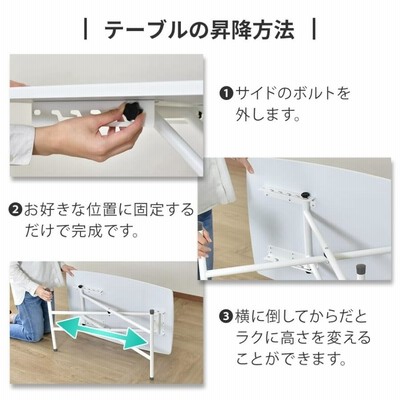 | テーブルの昇降方法 |

❶サイドのボルトを外します。

❷お好きな位置に固定するだけで完成です。

❸横に倒してからだとラクに高さを変えることができます。