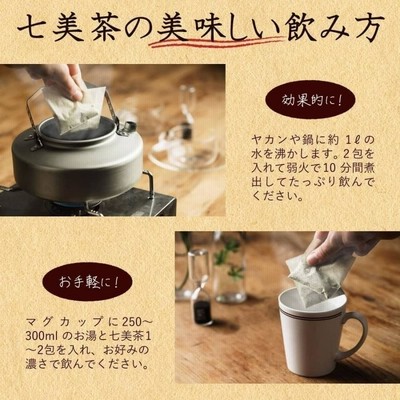 七美茶の美味しい飲み方

効果的に!

ヤカンや鍋に約 1ℓの水を沸かします。2包を入れて弱火で10 分間煮出してたっぷり飲んでください。

お手軽に!

マグカップに250～300ml のお湯と七美茶1～2包を入れ、お好みの濃さで飲んでください。