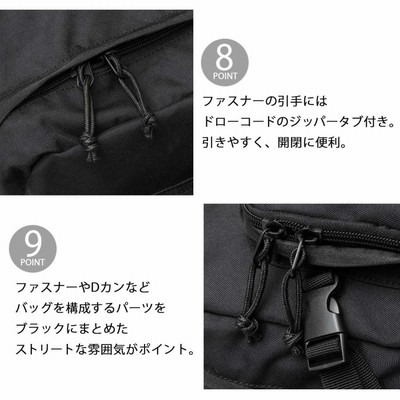 8
POINT

ファスナーの引手には
ドローコードのジッパータブ付き。
引きやすく、開閉に便利。

9
POINT

ファスナーやDカンなど
バッグを構成するパーツを
ブラックにまとめた
ストリートな雰囲気がポイント。