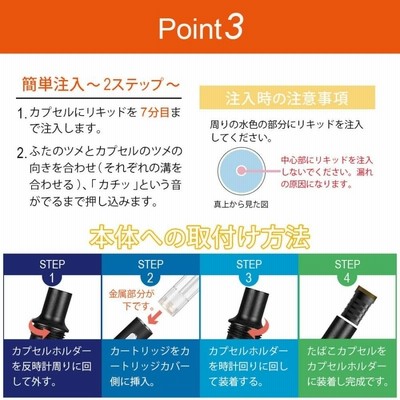 Point3

簡単注入～2ステップ～

1. カプセルにリキッドを 7分目まで注入します。

2. ふたのツメとカプセルのツメの向きを合わせ（それぞれの溝を合わせる）、「カチッ」という音がでるまで押し込みます。

注入時の注意事項

周りの水色の部分にリキッドを注入してください。

中心部にリキッドを注入しないでください。漏れの原因になります。

真上から見た図

本体への取付け方法

STEP 1

カプセルホルダーを反時計周りに回して外す。

STEP 2

金属部分が下です。

カートリッジをカートリッジカバー側に挿入。

STEP 3

カプセルホルダーを時計回りに回して装着する。

STEP 4

たばこカプセルをカプセルホルダーに装着し完成です。