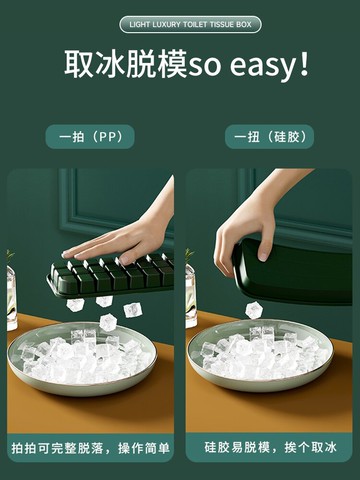 LIGHT LUXURY TOILET TISSUE BOX

取冰脱模so easy！

一拍（PP）

一扭（硅胶）

拍拍可完整脱落，操作简单

硅胶易脱模，挨个取冰