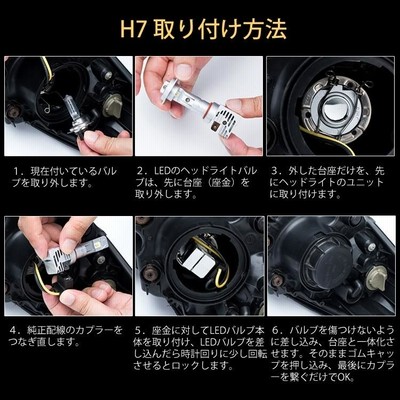 H7 取り付け方法

１．現在付いているバルブを取り外します。

２．LEDのヘッドライトバルブは、先に台座（座金）を取り外します。

３．外した台座だけを、先にヘッドライトのユニットに取り付けます。

４．純正配線のカプラーをつなぎ直します。

５．座金に対してLEDバルブ本体を取り付け、LEDバルブを差し込んだら時計回りに少し回転させるとロックします。

６．バルブを傷つけないように差し込み、台座と一体化させます。そのままゴムキャップを押し込み、最後にカプラーを繋ぐだけでOK。