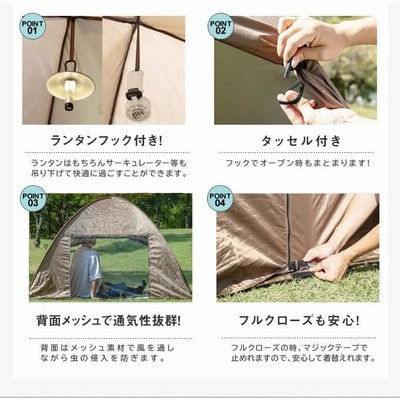 POINT 01

ランタンフック付き!

ランタンはもちろんサーキュレーター等も吊り下げて快適に過ごすことができます。

POINT 02

タッセル付き

フックでオープン時もまとまります!

POINT 03

背面メッシュで通気性抜群!

背面はメッシュ素材で風を通しながら虫の侵入を防ぎます。

POINT 04

フルクローズも安心!

フルクローズの時、マジックテープで止めれますので、安心して着替えれます。