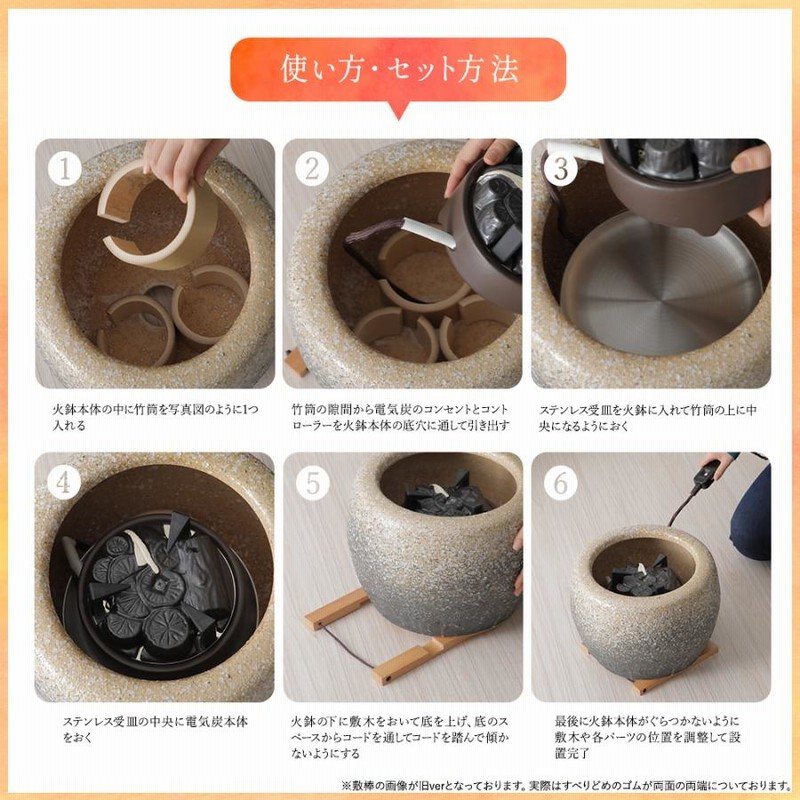 使い方・セット方法

1

火鉢本体の中に竹筒を写真図のように1つ入れる

2

竹筒の隙間から電気炭のコンセントとコントローラーを火鉢本体の底穴に通して引き出す

3

ステンレス受皿を火鉢に入れて竹筒の上に中央になるようにおく

4

ステンレス受皿の中央に電気炭本体をおく

5

火鉢の下に敷木をおいて底を上げ、底のスペースからコードを通してコードを踏んで傾かないようにする

6

最後に火鉢本体がぐらつかないように敷木や各パーツの位置を調整して設置完了

※敷棒の画像が旧verとなっております。実際はすべりどめのゴムが両面の両端についております。