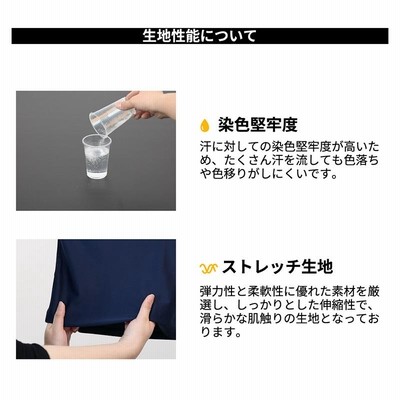 生地性能について

染色堅牢度

汗に対しての染色堅牢度が高いため、たくさん汗を流しても色落ちや色移りがしにくいです。

ストレッチ生地

弾力性と柔軟性に優れた素材を厳選し、しっかりとした伸縮性で、滑らかな肌触りの生地となっております。