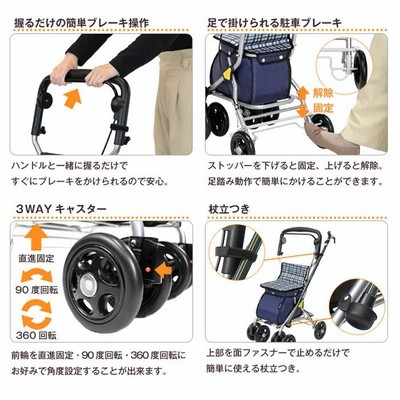 握るだけの簡単ブレーキ操作

ハンドルと一緒に握るだけで
すぐにブレーキをかけられるので安心。

足で掛けられる駐車ブレーキ

解除
固定

ストッパーを下げると固定、上げると解除。
足踏み動作で簡単にかけることができます。

3WAY キャスター

直進固定
90 度回転
360 回転

前輪を直進固定・90 度回転・360 度回転に
お好みで角度設定することが出来ます。

杖立つき

上部を面ファスナーで止めるだけで
簡単に使える杖立つき。