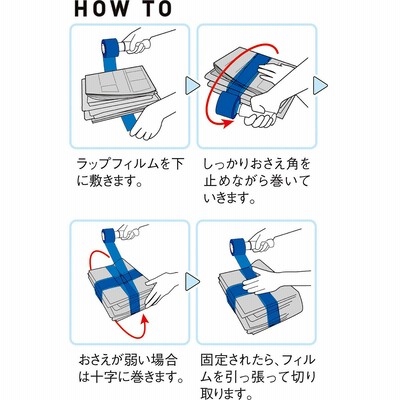 HOW TO

ラップフィルムを下に敷きます。

しっかりおさえ角を止めながら巻いていきます。

おさえが弱い場合は十字に巻きます。

固定されたら、フィルムを引っ張って切り取ります。