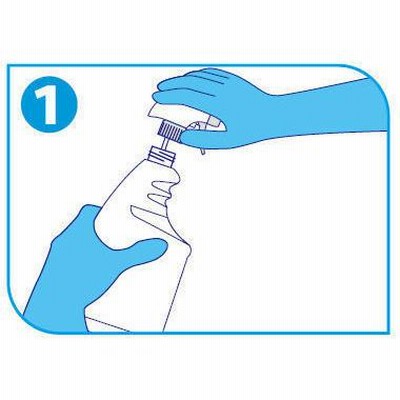 1