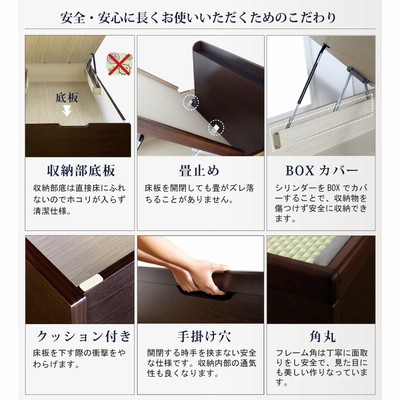 安全・安心に長くお使いいただくためのこだわり

底板

収納部底板

収納部底は直接床にふれないのでホコリが入らず清潔仕様。

畳止め

床板を開閉しても畳がズレ落ちることがありません。

BOX カバー

シリンダーを BOX でカバーすることで、収納物を傷つけず安全に収納できます。

クッション付き

床板を下す際の衝撃をやわらげます。

手掛け穴

開閉する時手を挟まない安全な仕様です。収納内部の通気性も良くなります。

角丸

フレーム角は丁寧に面取りをし安全で、見た目にも美しい作りなっています。