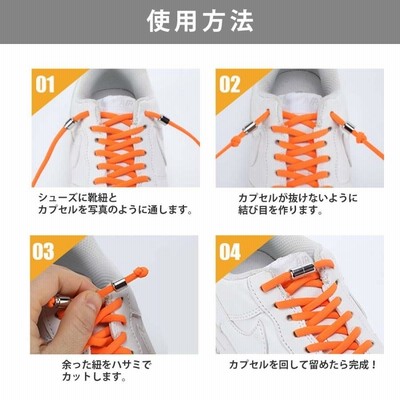 使用方法

01

シューズに靴紐と
カプセルを写真のように通します。

02

カプセルが抜けないように
結び目を作ります。

03

余った紐をハサミで
カットします。

04

カプセルを回して留めたら完成！