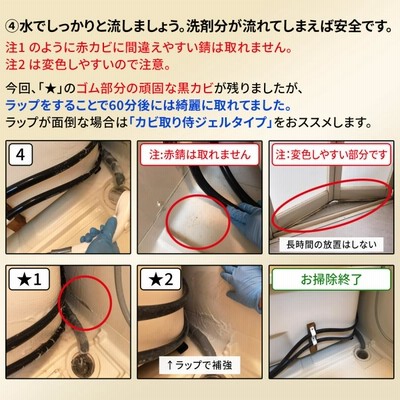 ④水でしっかりと流しましょう。洗剤分が流れてしまえば安全です。
注1 のように赤カビに間違えやすい錆は取れません。
注2 は変色しやすいので注意。

今回、「★」のゴム部分の頑固な黒カビが残りましたが、
ラップをすることで60分後には綺麗に取れてました。
ラップが面倒な場合は「カビ取り侍ジェルタイプ」をおススメします。

4

注:赤錆は取れません

注:変色しやすい部分です

長時間の放置はしない

★1

★2

↑ラップで補強

お掃除終了