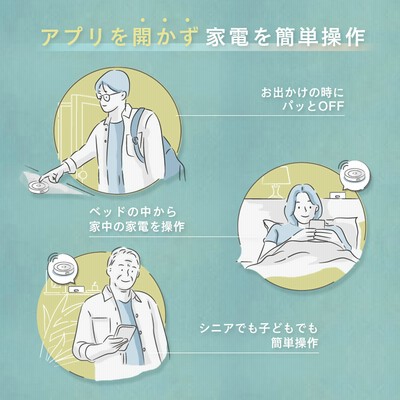 アプリを開かず 家電を簡単操作

お出かけの時に
パッとOFF

ベッドの中から
家中の家電を操作

シニアでも子どもでも
簡単操作