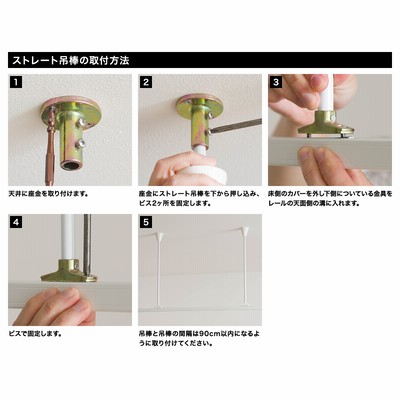 ストレート吊棒の取付方法

1

天井に座金を取り付けます。

2

座金にストレート吊棒を下から押し込み、ビス2ヶ所を固定します。

3

床側のカバーを外し下側についている金具をレールの天面側の溝に入れます。

4

ビスで固定します。

5

吊棒と吊棒の間隔は90cm以内になるように取り付けてください。