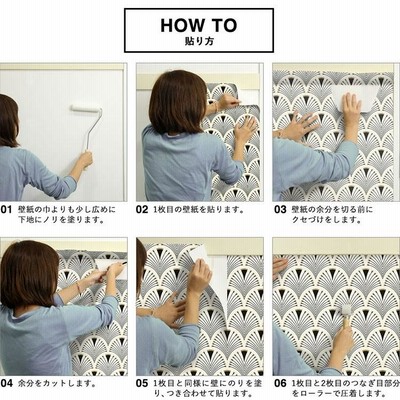 HOW TO
貼り方

01 壁紙の巾よりも少し広めに下地にノリを塗ります。

02 1枚目の壁紙を貼ります。

03 壁紙の余分を切る前にクセづけをします。

04 余分をカットします。

05 1枚目と同様に壁にのりを塗り、つき合わせて貼ります。

06 1枚目と2枚目のつなぎ目部分をローラーで圧着します。