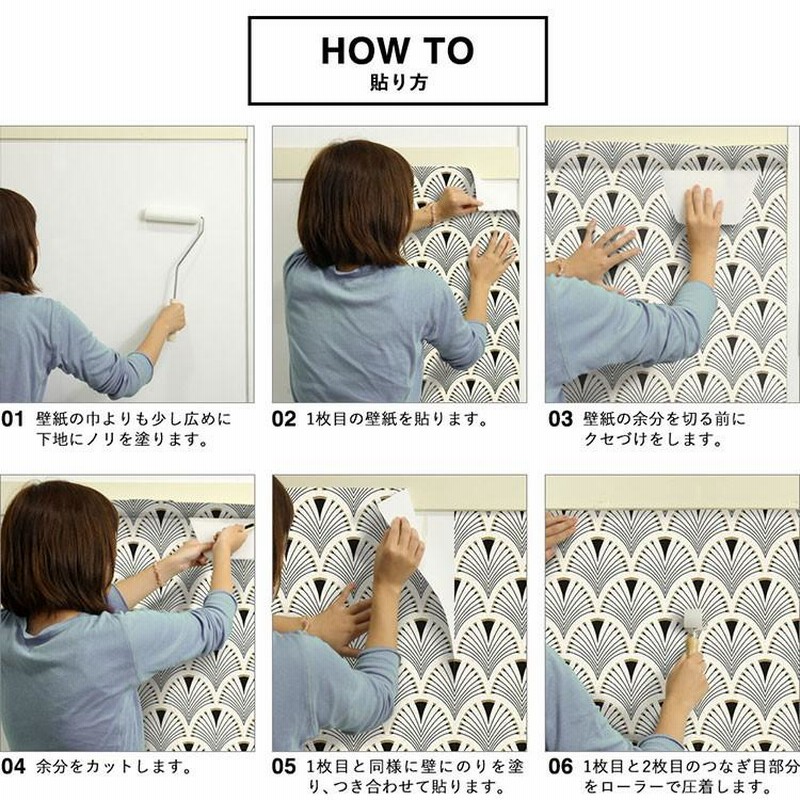 HOW TO
貼り方

01 壁紙の巾よりも少し広めに下地にノリを塗ります。

02 1枚目の壁紙を貼ります。

03 壁紙の余分を切る前にクセづけをします。

04 余分をカットします。

05 1枚目と同様に壁にのりを塗り、つき合わせて貼ります。

06 1枚目と2枚目のつなぎ目部分をローラーで圧着します。