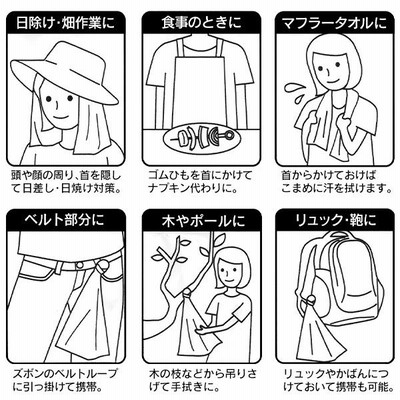 日除け・畑作業に

頭や顔の周り、首を隠して日差し・日焼け対策。

食事のときに

ゴムひもを首にかけてナプキン代わりに。

マフラータオルに

首からかけておけばこまめに汗を拭けます。

ベルト部分に

ズボンのベルトループに引っ掛けて携帯。

木やポールに

木の枝などから吊りさげて手拭きに。

リュック・鞄に

リュックやかばんにつけておいて携帯も可能。