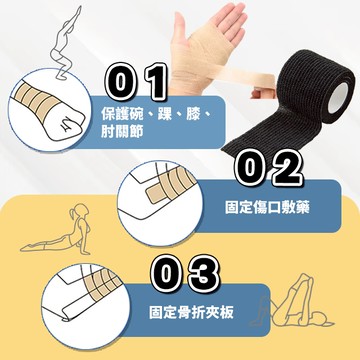 01
保護碗、踝、膝、肘關節

02
固定傷口敷藥

03
固定骨折夾板