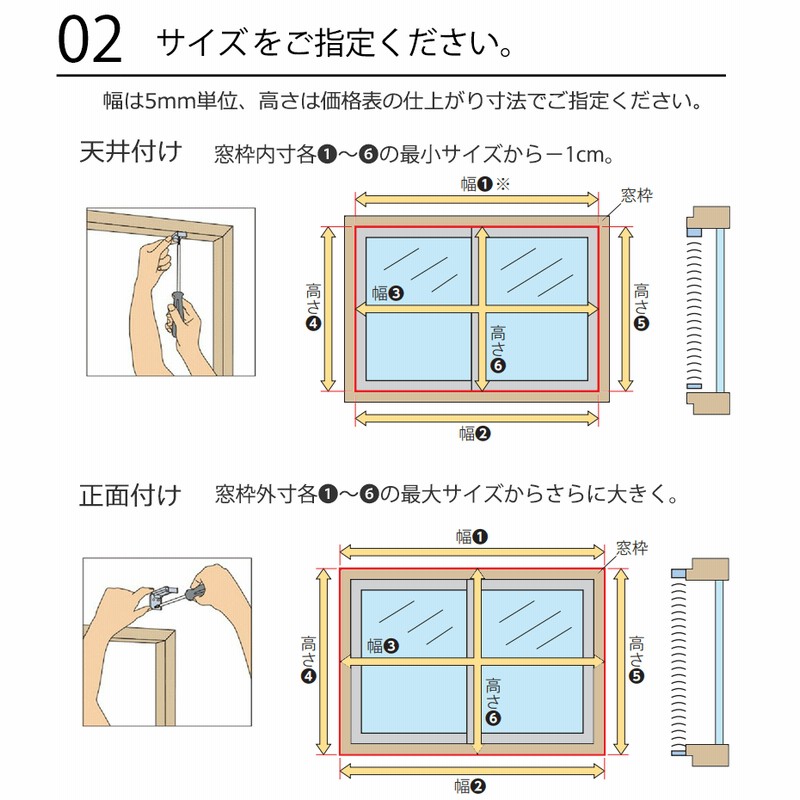 02 サイズをご指定ください。

幅は5mm単位、高さは価格表の仕上がり寸法でご指定ください。

天井付け 窓枠内寸各❶〜❻の最小サイズから−1cm。

幅❶※
窓枠
高さ❹
幅❸
高さ❻
高さ❺
幅❷

正面付け 窓枠外寸各❶〜❻の最大サイズからさらに大きく。

幅❶
窓枠
高さ❹
幅❸
高さ❻
高さ❺
幅❷