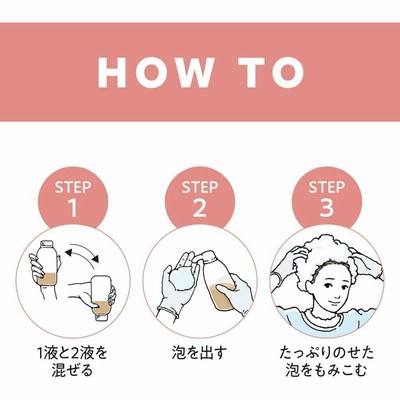 HOW TO

STEP 1

1液と2液を混ぜる

STEP 2

泡を出す

STEP 3

たっぷりのせた泡をもみこむ