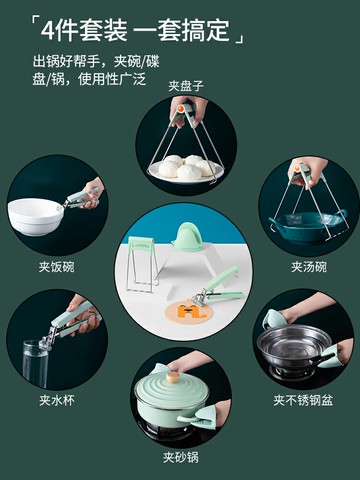 「4件套装 一套搞定」

出锅好帮手，夹碗/碟盘/锅，使用性广泛

夹盘子

夹饭碗

夹汤碗

夹水杯

夹不锈钢盆

夹砂锅