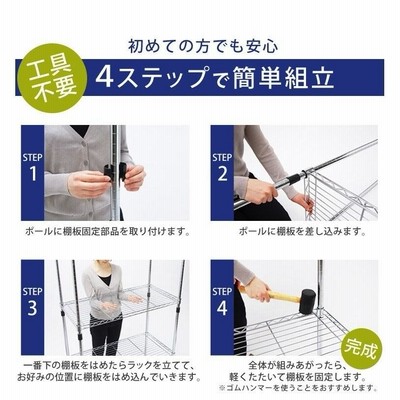 初めての方でも安心

工具不要

4ステップで簡単組立

STEP 1

ポールに棚板固定部品を取り付けます。

STEP 2

ポールに棚板を差し込みます。

STEP 3

一番下の棚板をはめたらラックを立てて、お好みの位置に棚板をはめ込んでいきます。

STEP 4

完成

全体が組みあがったら、軽くたたいて棚板を固定します。
※ゴムハンマーを使うことをおすすめします。